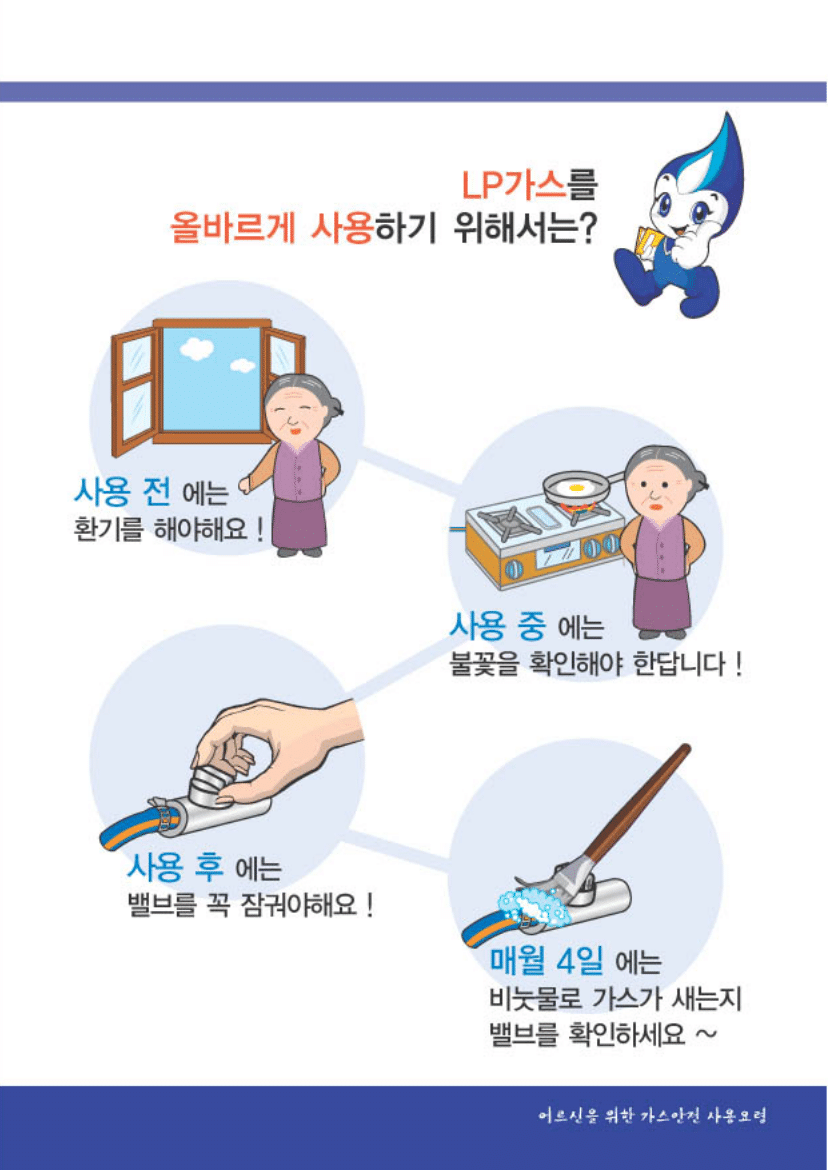 LP가스를
올바르게 사용하기 위해서는?

사용 전 에는
환기를 해야해요 !

사용 중 에는
불꽃을 확인해야 한답니다 !

사용 후 에는
밸브를 꼭 잠궈야해요 !

매월 4일 에는
비눗물로 가스가 새는지
밸브를 확인하세요 ~

어르신을 위한 가스안전 사용요령